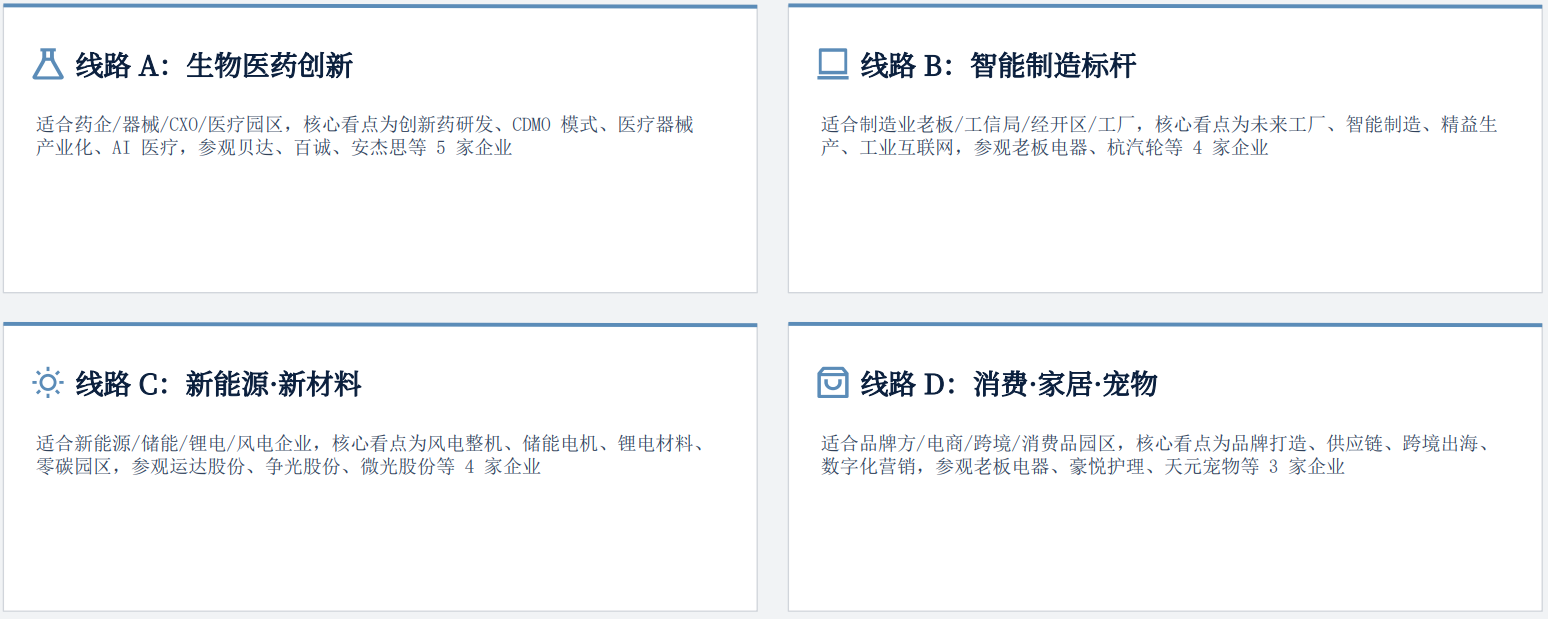 线路A：生物医药创新

适合药企/器械/CXO/医疗园区，核心看点为创新药研发、CDMO模式、医疗器械产业化、AI医疗，参观贝达、百诚、安杰思等5家企业

线路B：智能制造标杆

适合制造业老板/工信局/经开区/工厂，核心看点为未来工厂、智能制造、精益生产、工业互联网，参观老板电器、杭汽轮等4家企业

线路C：新能源·新材料

适合新能源/储能/锂电/风电企业，核心看点为风电整机、储能电机、锂电材料、零碳园区，参观运达股份、争光股份、微光股份等4家企业

线路D：消费·家居·宠物

适合品牌方/电商/跨境/消费品园区，核心看点为品牌打造、供应链、跨境出海、数字化营销，参观老板电器、豪悦护理、天元宠物等3家企业